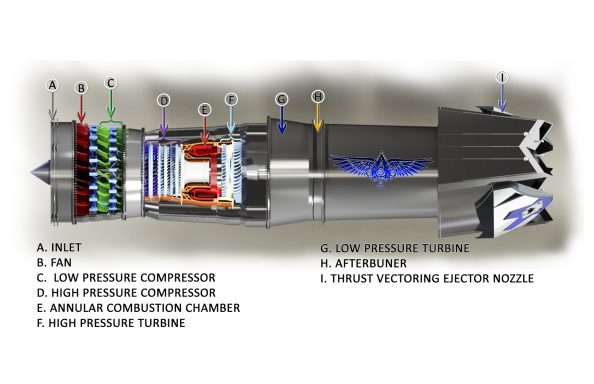 A
B
C
D
E
F
G
H
I

A. INLET
B. FAN
C. LOW PRESSURE COMPRESSOR
D. HIGH PRESSURE COMPRESSOR
E. ANNULAR COMBUSTION CHAMBER
F. HIGH PRESSURE TURBINE

G. LOW PRESSURE TURBINE
H. AFTERBUNER
I. THRUST VECTORING EJECTOR NOZZLE